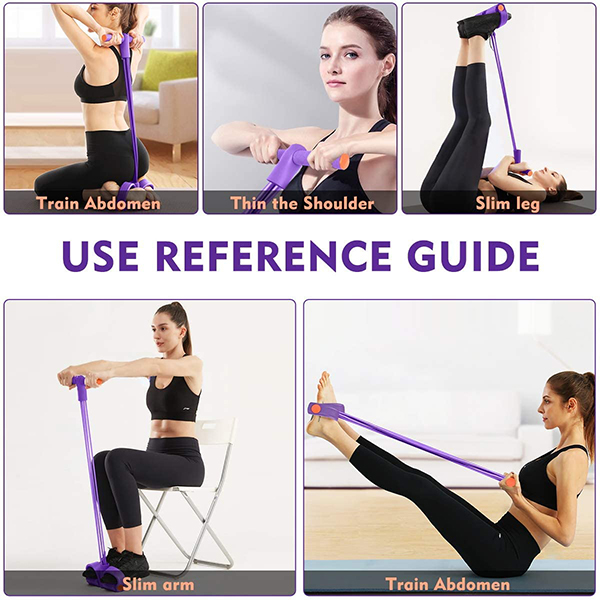 Train Abdomen

Thin the Shoulder

Slim leg

USE REFERENCE GUIDE

Slim arm

Train Abdomen